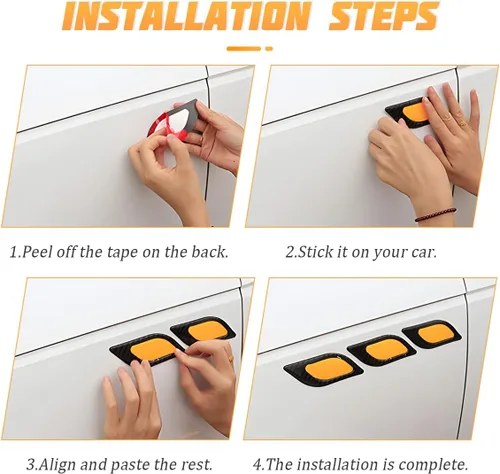 INSTALLATION STEPS

1.Peel off the tape on the back.

2.Stick it on your car.

3.Align and paste the rest.

4.The installation is complete.