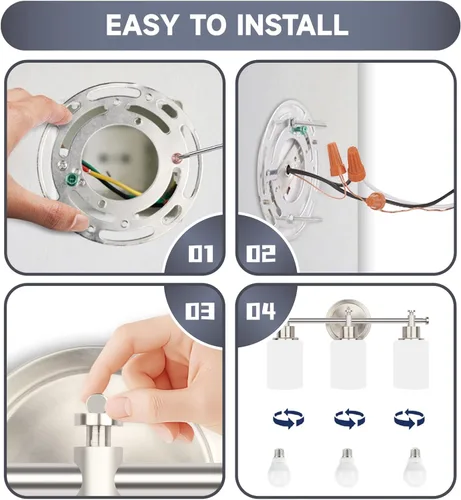 EASY TO INSTALL

01

02

03

04