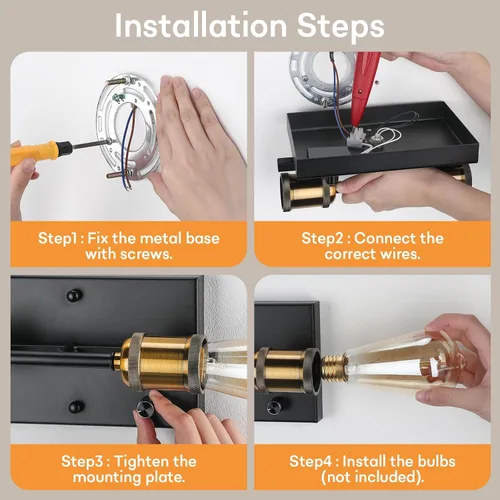 Installation Steps

Step1 : Fix the metal base with screws.

Step2 : Connect the correct wires.

Step3 : Tighten the mounting plate.

Step4 : Install the bulbs (not included).