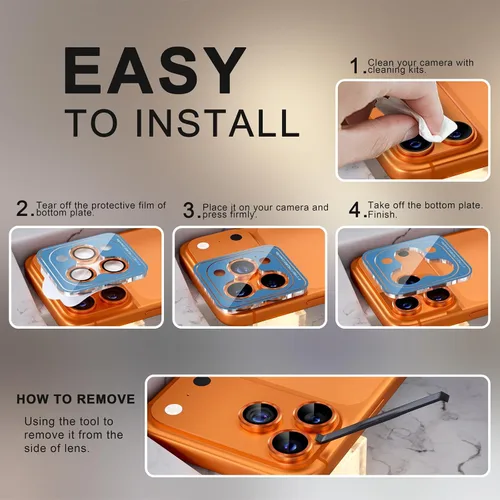 EASY
TO INSTALL

1. Clean your camera with cleaning kits.

2. Tear off the protective film of bottom plate.

3. Place it on your camera and press firmly.

4. Take off the bottom plate. Finish.

HOW TO REMOVE

Using the tool to remove it from the side of lens.