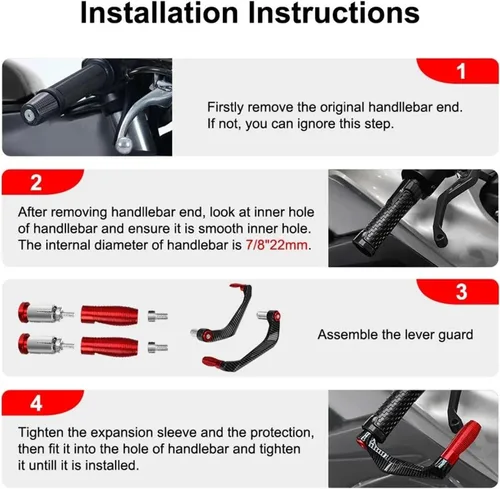 Installation Instructions

1

Firstly remove the original handllebar end. If not, you can ignore this step.

2

After removing handllebar end, look at inner hole of handllebar and ensure it is smooth inner hole. The internal diameter of handlebar is 7/8"22mm.

3

Assemble the lever guard

4

Tighten the expansion sleeve and the protection, then fit it into the hole of handlebar and tighten it untill it is installed.