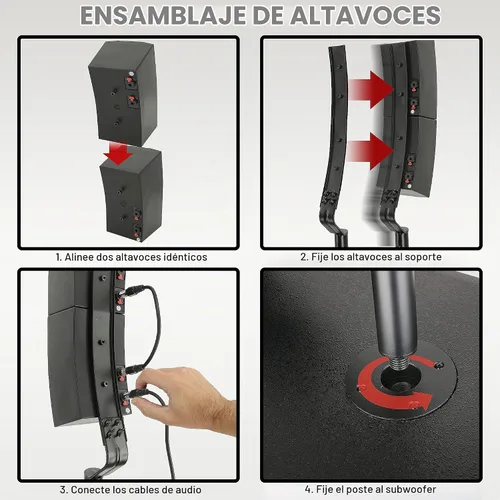 ENSAMBLAJE DE ALTAVOCES

1. Alinee dos altavoces idénticos

2. Fije los altavoces al soporte

3. Conecte los cables de audio

4. Fije el poste al subwoofer