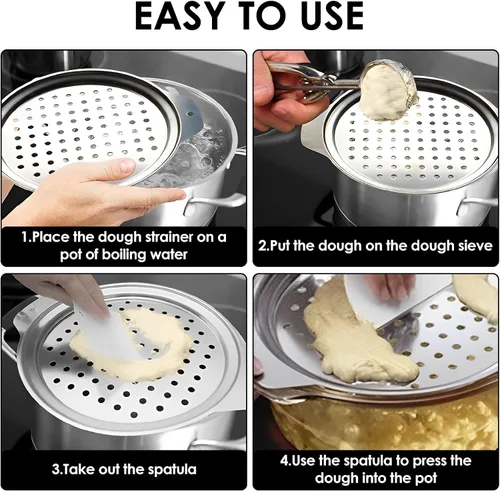 EASY TO USE

1.Place the dough strainer on a pot of boiling water

2.Put the dough on the dough sieve

3.Take out the spatula

4.Use the spatula to press the dough into the pot