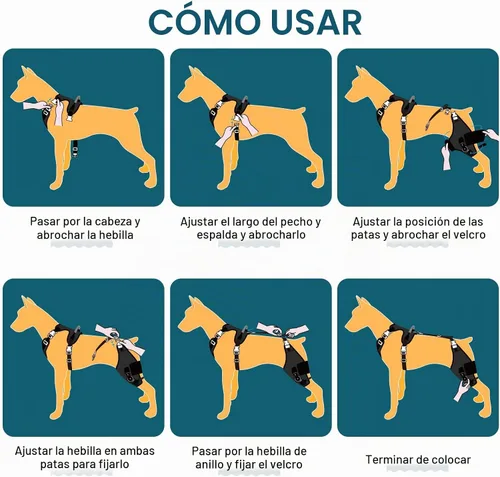 CÓMO USAR

Pasar por la cabeza y abrochar la hebilla

Ajustar el largo del pecho y espalda y abrocharlo

Ajustar la posición de las patas y abrochar el velcro

Ajustar la hebilla en ambas patas para fijarlo

Pasar por la hebilla de anillo y fijar el velcro

Terminar de colocar