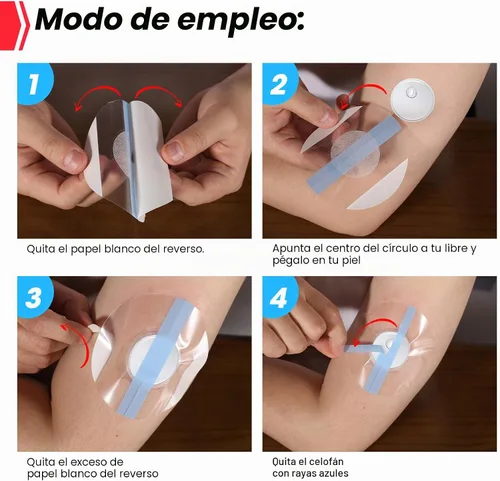 Modo de empleo:

1

Quita el papel blanco del reverso.

2

Apunta el centro del círculo a tu libre y pégalo en tu piel

3

Quita el exceso de papel blanco del reverso

4

Quita el celofán con rayas azules