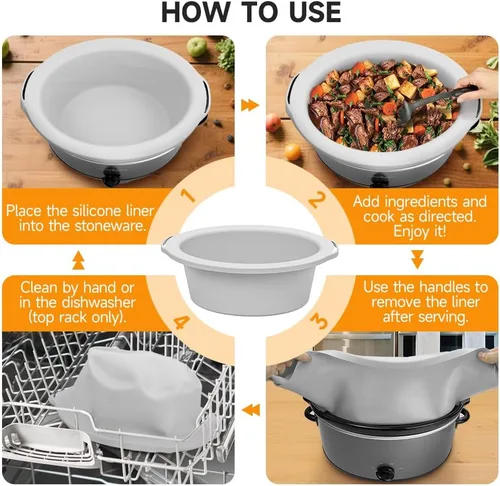 HOW TO USE

1

Place the silicone liner into the stoneware.

2

Add ingredients and cook as directed. Enjoy it!

3

Use the handles to remove the liner after serving.

4

Clean by hand or in the dishwasher (top rack only).