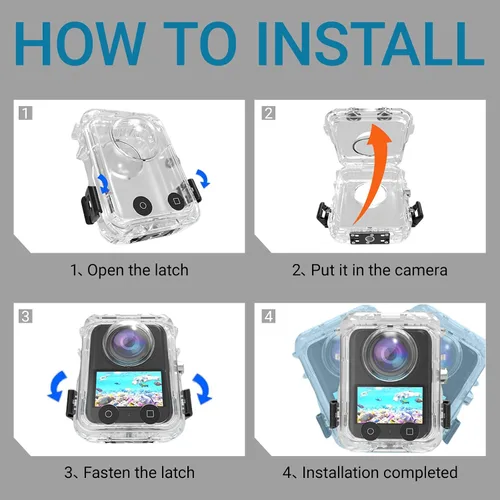 HOW TO INSTALL

1

1、Open the latch

2

2、Put it in the camera

3

3、Fasten the latch

4

4、Installation completed