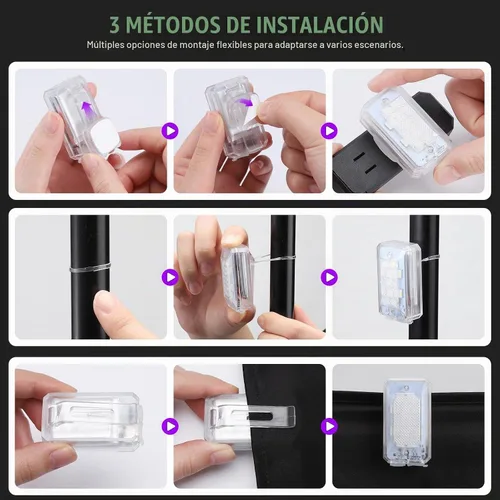 3 MÉTODOS DE INSTALACIÓN

Múltiples opciones de montaje flexibles para adaptarse a varios escenarios.