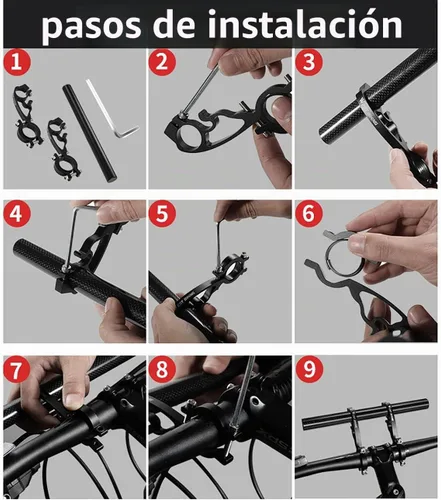 pasos de instalación

1

2

3

4

5

6

7

8

9