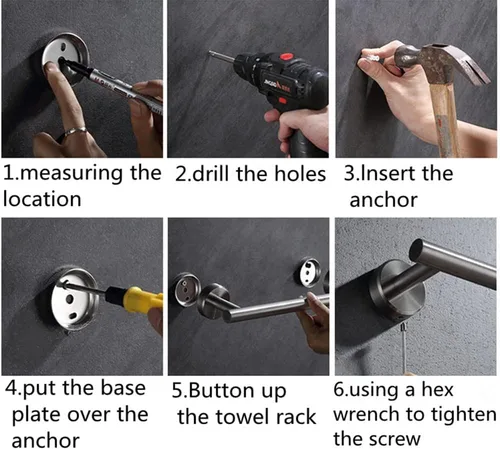 1.measuring the location

2.drill the holes

3.Insert the anchor

4.put the base plate over the anchor

5.Button up the towel rack

6.using a hex wrench to tighten the screw