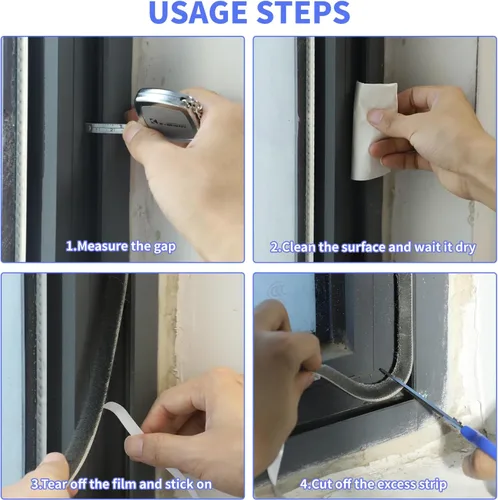 USAGE STEPS

1.Measure the gap

2.Clean the surface and wait it dry

3.Tear off the film and stick on

4.Cut off the excess strip