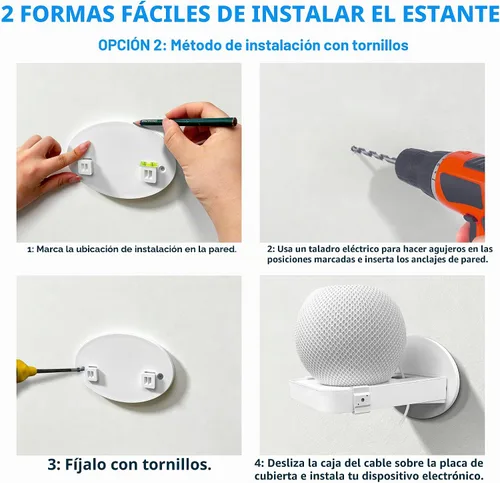 2 FORMAS FÁCILES DE INSTALAR EL ESTANTE

OPCIÓN 2: Método de instalación con tornillos

1: Marca la ubicación de instalación en la pared.

2: Usa un taladro eléctrico para hacer agujeros en las posiciones marcadas e inserta los anclajes de pared.

3: Fíjalo con tornillos.

4: Desliza la caja del cable sobre la placa de cubierta e instala tu dispositivo electrónico.