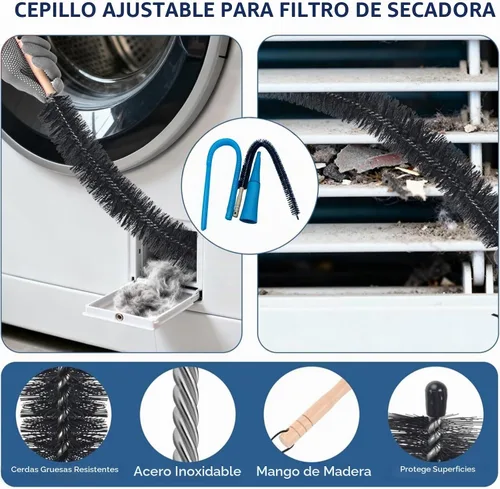 CEPILLO AJUSTABLE PARA FILTRO DE SECADORA

Cerdas Gruesas Resistentes

Acero Inoxidable

Mango de Madera

Protege Superficies