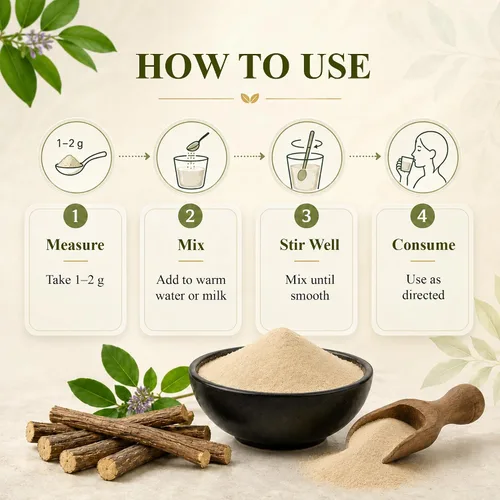 HOW TO USE

1–2 g

1
Measure
Take 1–2 g

2
Mix
Add to warm water or milk

3
Stir Well
Mix until smooth

4
Consume
Use as directed