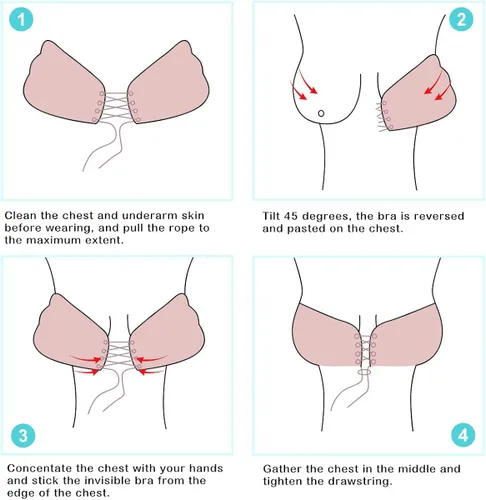 1

Clean the chest and underarm skin before wearing, and pull the rope to the maximum extent.

2

Tilt 45 degrees, the bra is reversed and pasted on the chest.

3

Concentate the chest with your hands and stick the invisible bra from the edge of the chest.

4

Gather the chest in the middle and tighten the drawstring.