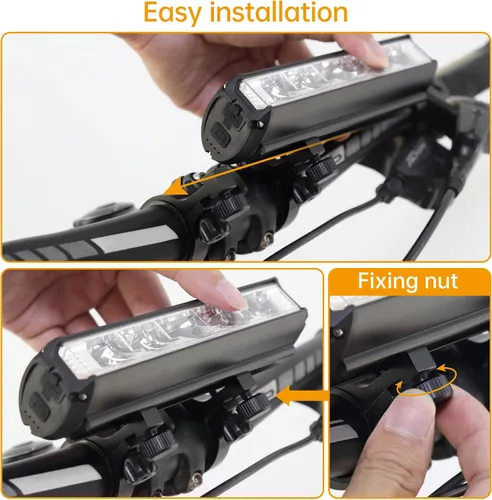 Easy installation

Fixing nut