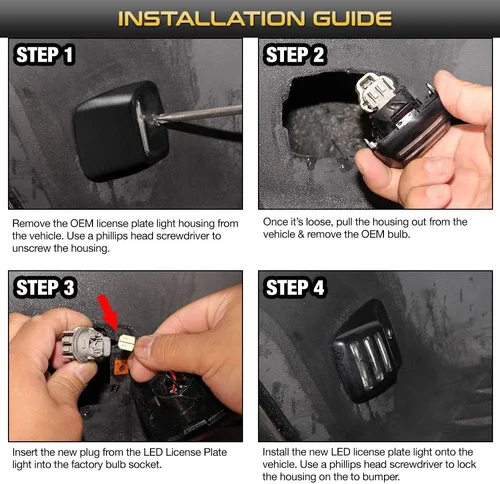 INSTALLATION GUIDE

STEP 1

Remove the OEM license plate light housing from the vehicle. Use a phillips head screwdriver to unscrew the housing.

STEP 2

Once it's loose, pull the housing out from the vehicle & remove the OEM bulb.

STEP 3

Insert the new plug from the LED License Plate light into the factory bulb socket.

STEP 4

Install the new LED license plate light onto the vehicle. Use a phillips head screwdriver to lock the housing on the to bumper.