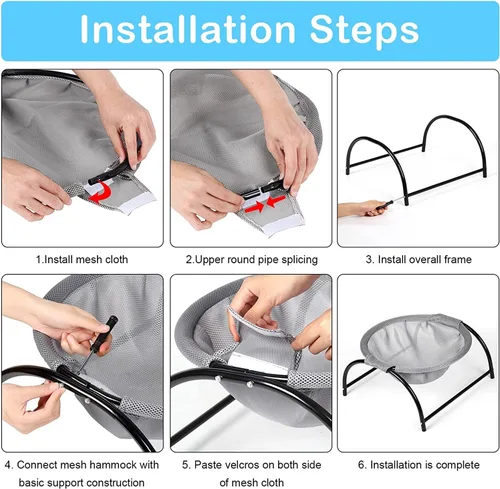 Installation Steps

1.Install mesh cloth

2.Upper round pipe splicing

3. Install overall frame

4. Connect mesh hammock with basic support construction

5. Paste velcros on both side of mesh cloth

6. Installation is complete