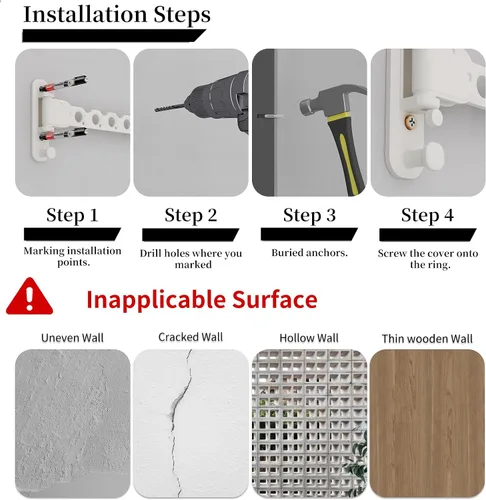 Installation Steps

Step 1

Marking installation points.

Step 2

Drill holes where you marked

Step 3

Buried anchors.

Step 4

Screw the cover onto the ring.

Inapplicable Surface

Uneven Wall

Cracked Wall

Hollow Wall

Thin wooden Wall