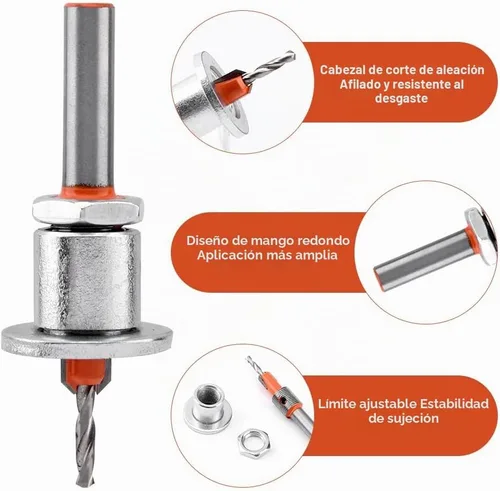 Cabezal de corte de aleación Afilado y resistente al desgaste

Diseño de mango redondo Aplicación más amplia

Límite ajustable Estabilidad de sujeción