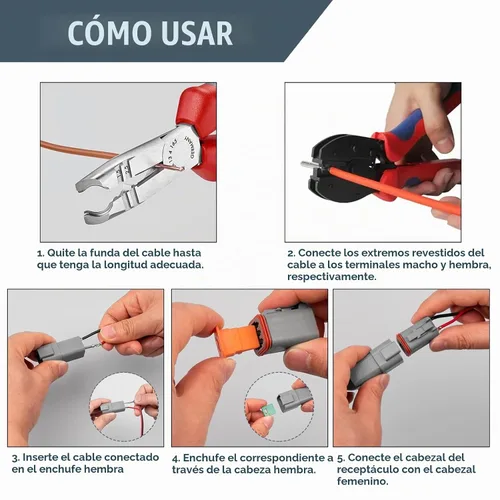 CÓMO USAR

1. Quite la funda del cable hasta que tenga la longitud adecuada.

2. Conecte los extremos revestidos del cable a los terminales macho y hembra, respectivamente.

3. Inserte el cable conectado en el enchufe hembra

4. Enchufe el correspondiente a través de la cabeza hembra.

5. Conecte el cabezal del receptáculo con el cabezal femenino.