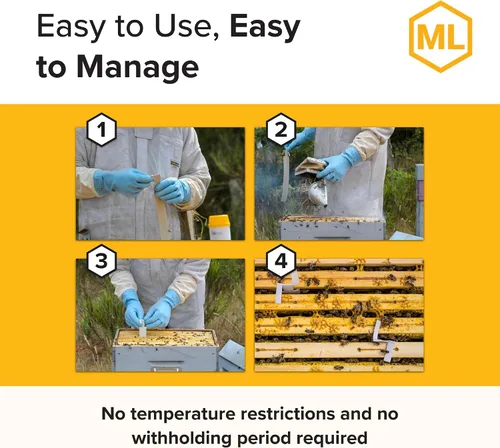 Easy to Use, Easy to Manage

ML

1

2

3

4

No temperature restrictions and no withholding period required