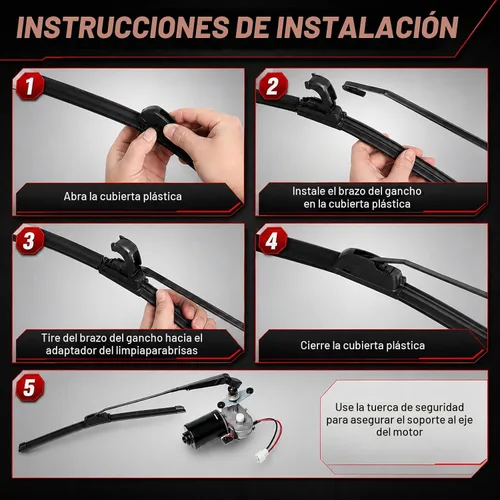 INSTRUCCIONES DE INSTALACIÓN

1

Abra la cubierta plástica

2

Instale el brazo del gancho en la cubierta plástica

3

Tire del brazo del gancho hacia el adaptador del limpiaparabrisas

4

Cierre la cubierta plástica

5

Use la tuerca de seguridad para asegurar el soporte al eje del motor