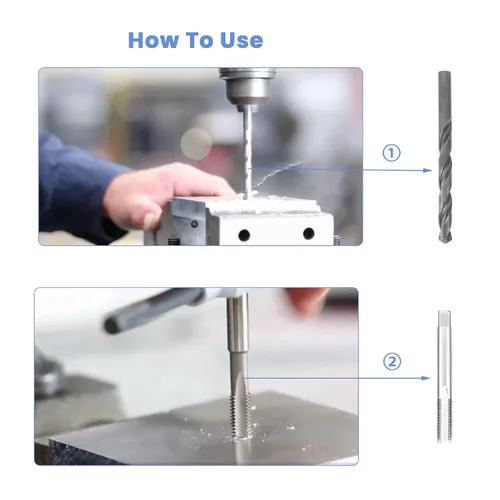 How To Use

①

②