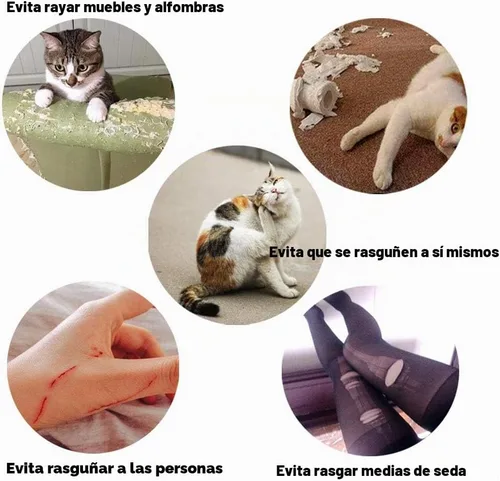 Evita rayar muebles y alfombras

Evita que se rasguñen a sí mismos

Evita rasguñar a las personas

Evita rasgar medias de seda