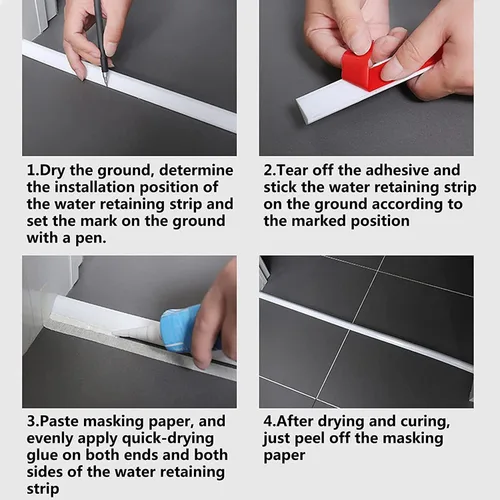 1.Dry the ground, determine the installation position of the water retaining strip and set the mark on the ground with a pen.

2.Tear off the adhesive and stick the water retaining strip on the ground according to the marked position

3.Paste masking paper, and evenly apply quick-drying glue on both ends and both sides of the water retaining strip

4.After drying and curing, just peel off the masking paper