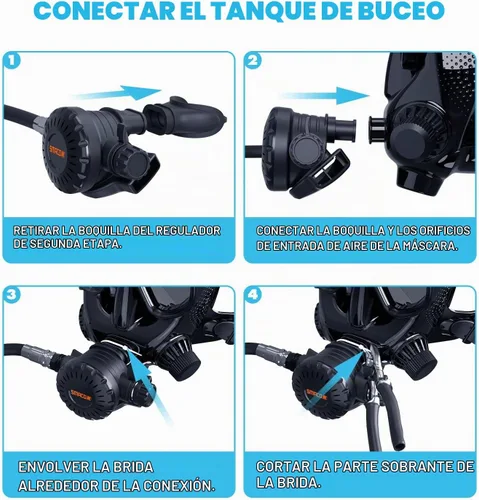 CONECTAR EL TANQUE DE BUCEO

1

SMACO

RETIRAR LA BOQUILLA DEL REGULADOR DE SEGUNDA ETAPA.

2

CONECTAR LA BOQUILLA Y LOS ORIFICIOS DE ENTRADA DE AIRE DE LA MÁSCARA.

3

SMACO

ENVOLVER LA BRIDA ALREDEDOR DE LA CONEXIÓN.

4

SMACO

CORTAR LA PARTE SOBRANTE DE LA BRIDA.