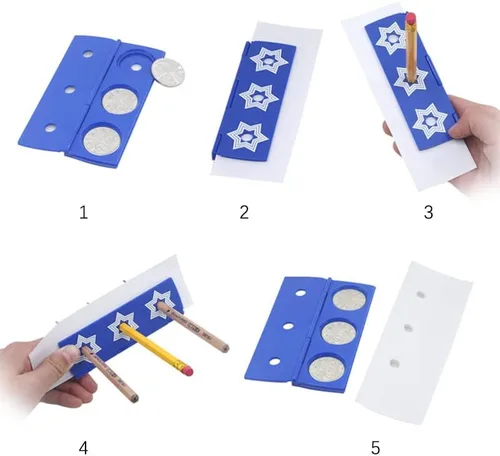 1

2

3

4

5