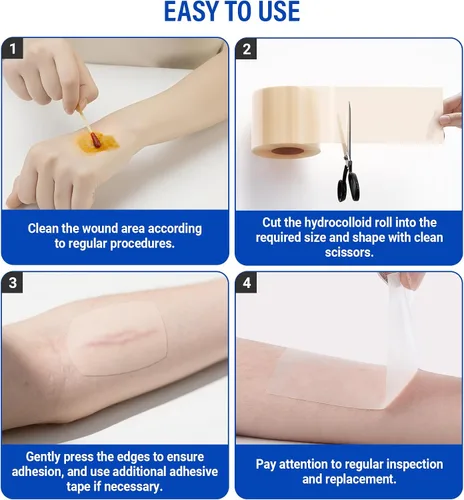 EASY TO USE

1

Clean the wound area according to regular procedures.

2

Cut the hydrocolloid roll into the required size and shape with clean scissors.

3

Gently press the edges to ensure adhesion, and use additional adhesive tape if necessary.

4

Pay attention to regular inspection and replacement.