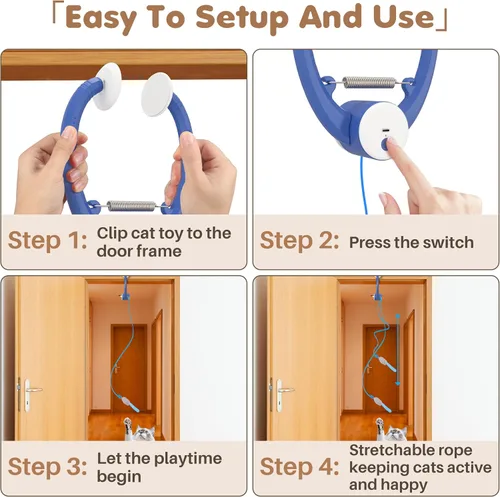 「Easy To Setup And Use」

Step 1: Clip cat toy to the door frame

Step 2: Press the switch

Step 3: Let the playtime begin

Step 4: Stretchable rope keeping cats active and happy