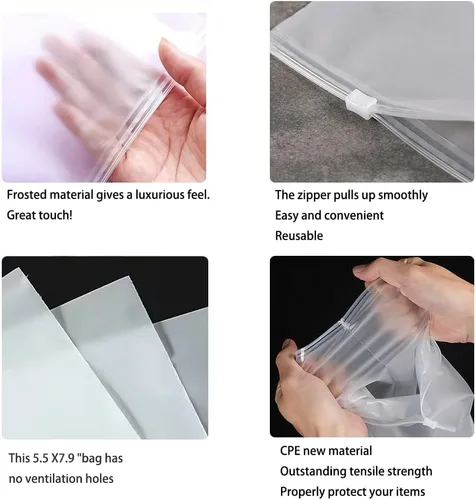 Frosted material gives a luxurious feel.
Great touch!

The zipper pulls up smoothly
Easy and convenient
Reusable

This 5.5 X7.9 "bag has
no ventilation holes

CPE new material
Outstanding tensile strength
Properly protect your items