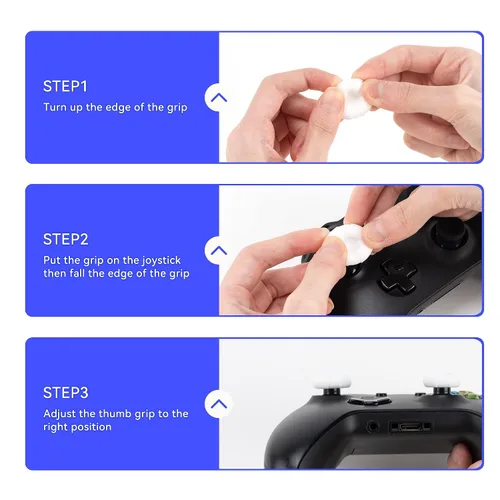 STEP1
Turn up the edge of the grip

STEP2
Put the grip on the joystick then fall the edge of the grip

STEP3
Adjust the thumb grip to the right position