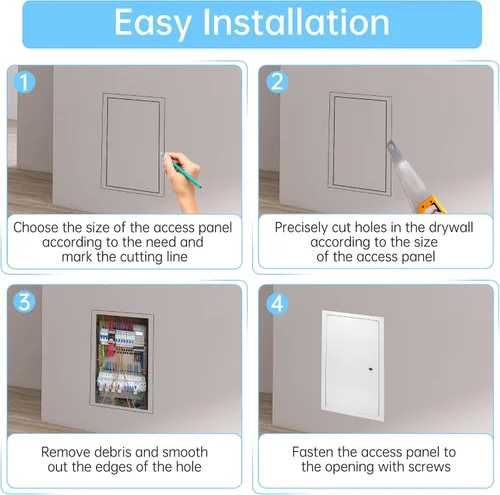 Easy Installation

1

Choose the size of the access panel according to the need and mark the cutting line

2

Precisely cut holes in the drywall according to the size of the access panel

3

Remove debris and smooth out the edges of the hole

4

Fasten the access panel to the opening with screws