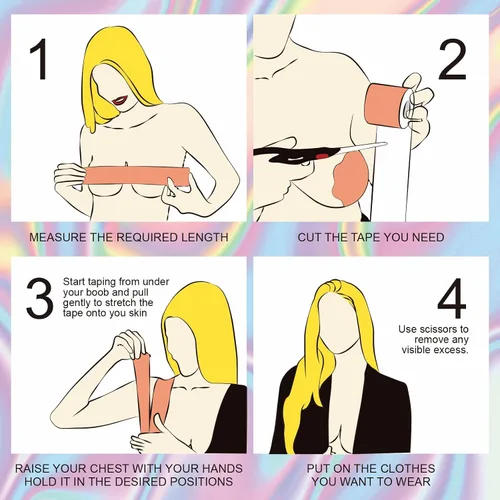 1

MEASURE THE REQUIRED LENGTH

2

CUT THE TAPE YOU NEED

3

Start taping from under your boob and pull gently to stretch the tape onto you skin

RAISE YOUR CHEST WITH YOUR HANDS HOLD IT IN THE DESIRED POSITIONS

4

Use scissors to remove any visible excess.

PUT ON THE CLOTHES YOU WANT TO WEAR