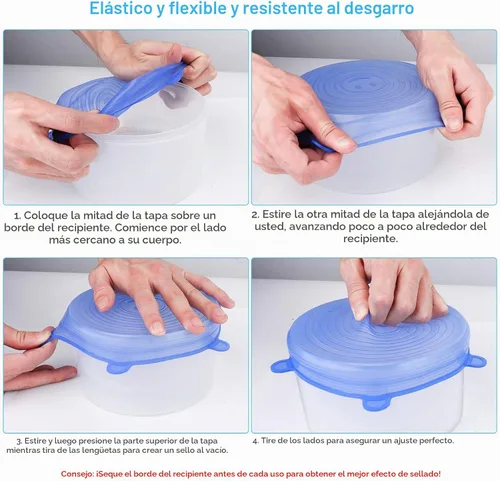 Elástico y flexible y resistente al desgarro

1. Coloque la mitad de la tapa sobre un borde del recipiente. Comience por el lado más cercano a su cuerpo.

2. Estire la otra mitad de la tapa alejándola de usted, avanzando poco a poco alrededor del recipiente.

3. Estire y luego presione la parte superior de la tapa mientras tira de las lengüetas para crear un sello al vacío.

4. Tire de los lados para asegurar un ajuste perfecto.

Consejo: ¡Seque el borde del recipiente antes de cada uso para obtener el mejor efecto de sellado!