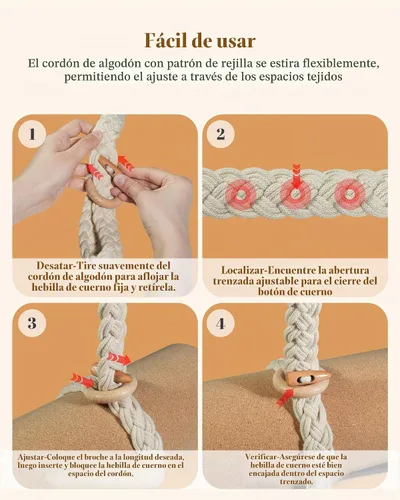 Fácil de usar

El cordón de algodón con patrón de rejilla se estira flexiblemente, permitiendo el ajuste a través de los espacios tejidos

1

Desatar-Tire suavemente del cordón de algodón para aflojar la hebilla de cuerno fija y retírela.

2

Localizar-Encuentre la abertura trenzada ajustable para el cierre del botón de cuerno

3

Ajustar-Coloque el broche a la longitud deseada, luego inserte y bloquee la hebilla de cuerno en el espacio del cordón.

4

Verificar-Asegúrese de que la hebilla de cuerno esté bien encajada dentro del espacio trenzado.