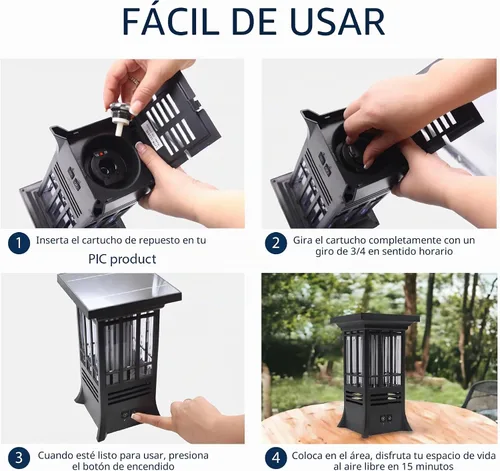 FÁCIL DE USAR

1 Inserta el cartucho de repuesto en tu PIC product

2 Gira el cartucho completamente con un giro de 3/4 en sentido horario

3 Cuando esté listo para usar, presiona el botón de encendido

4 Coloca en el área, disfruta tu espacio de vida al aire libre en 15 minutos