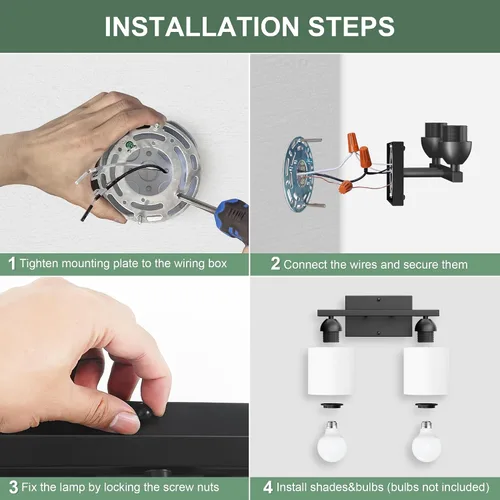 INSTALLATION STEPS

1 Tighten mounting plate to the wiring box

2 Connect the wires and secure them

3 Fix the lamp by locking the screw nuts

4 Install shades&bulbs (bulbs not included)