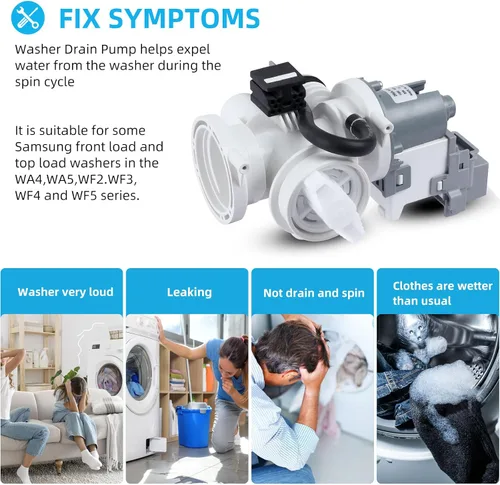 FIX SYMPTOMS

Washer Drain Pump helps expel water from the washer during the spin cycle

It is suitable for some Samsung front load and top load washers in the WA4,WA5,WF2.WF3, WF4 and WF5 series.

Washer very loud

Leaking

Not drain and spin

Clothes are wetter than usual