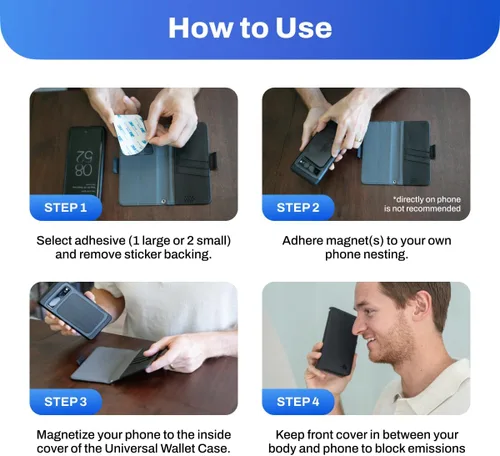 How to Use

STEP 1

Select adhesive (1 large or 2 small) and remove sticker backing.

STEP 2

*directly on phone is not recommended

Adhere magnet(s) to your own phone nesting.

STEP 3

Magnetize your phone to the inside cover of the Universal Wallet Case.

STEP 4

Keep front cover in between your body and phone to block emissions