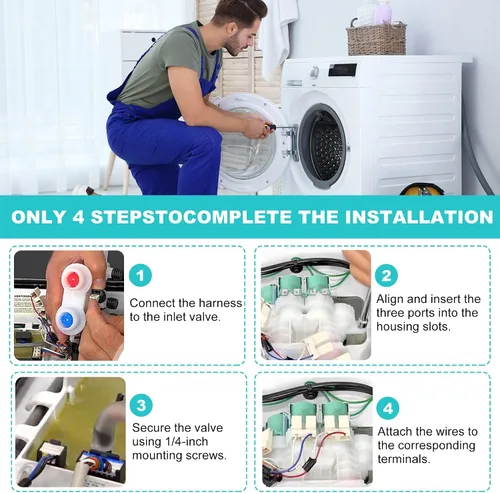 ONLY 4 STEPSTOCOMPLETE THE INSTALLATION

1

Connect the harness to the inlet valve.

2

Align and insert the three ports into the housing slots.

3

Secure the valve using 1/4-inch mounting screws.

4

Attach the wires to the corresponding terminals.