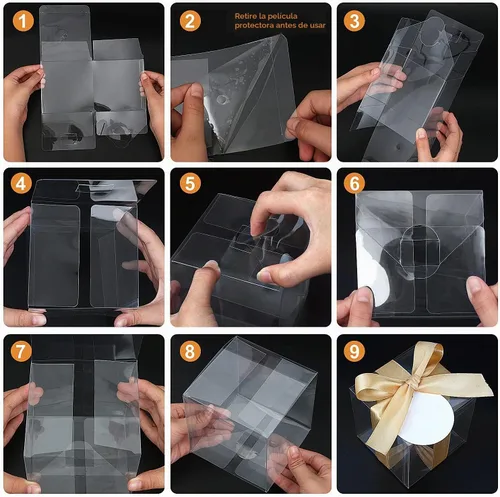 1

2

Retire la película protectora antes de usar

3

4

5

6

7

8

9