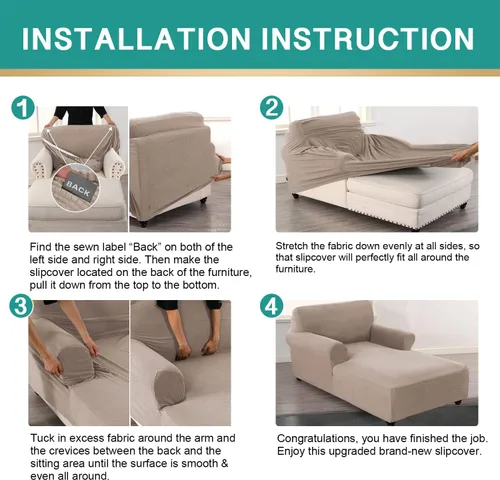 INSTALLATION INSTRUCTION

1

BACK

Find the sewn label "Back" on both of the left side and right side. Then make the slipcover located on the back of the furniture, pull it down from the top to the bottom.

2

Stretch the fabric down evenly at all sides, so that slipcover will perfectly fit all around the furniture.

3

Tuck in excess fabric around the arm and the crevices between the back and the sitting area until the surface is smooth & even all around.

4

Congratulations, you have finished the job. Enjoy this upgraded brand-new slipcover.