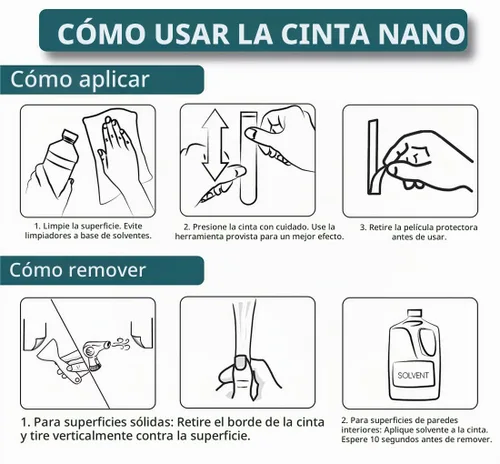 CÓMO USAR LA CINTA NANO

Cómo aplicar

1. Limpie la superficie. Evite limpiadores a base de solventes.

2. Presione la cinta con cuidado. Use la herramienta provista para un mejor efecto.

3. Retire la película protectora antes de usar.

Cómo remover

SOLVENT

1. Para superficies sólidas: Retire el borde de la cinta y tire verticalmente contra la superficie.

2. Para superficies de paredes interiores: Aplique solvente a la cinta. Espere 10 segundos antes de remover.