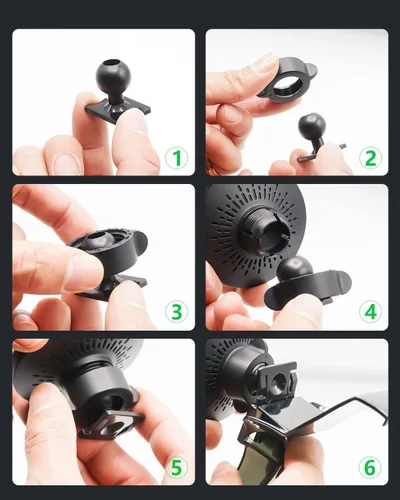 1
2
3
4
5
6