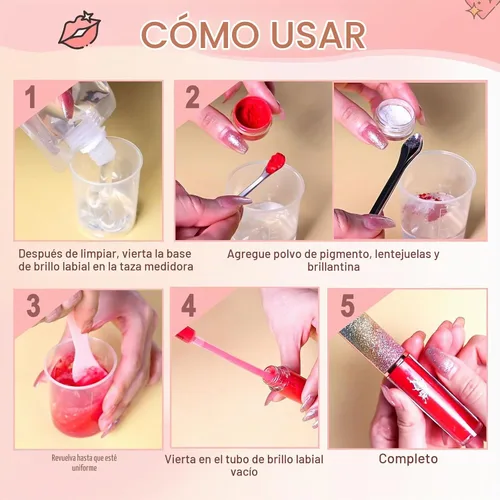 CÓMO USAR

1

Después de limpiar, vierta la base de brillo labial en la taza medidora

2

Agregue polvo de pigmento, lentejuelas y brillantina

3

Revuelva hasta que esté uniforme

4

Vierta en el tubo de brillo labial vacío

5

Completo